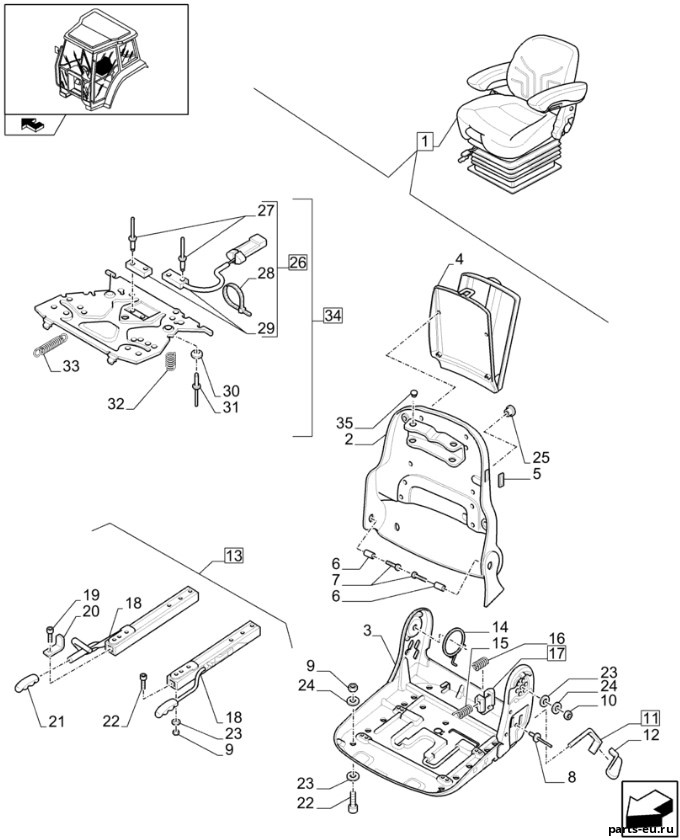 1
27
26
28
29
34
33
32
30
31
4
35
2
25
5
6
7
6
13
19
20
18
21
22
18
23
9
3
14
15
16
17
9
24
23
24
10
11
12
8
23
22
parts-eu.ru