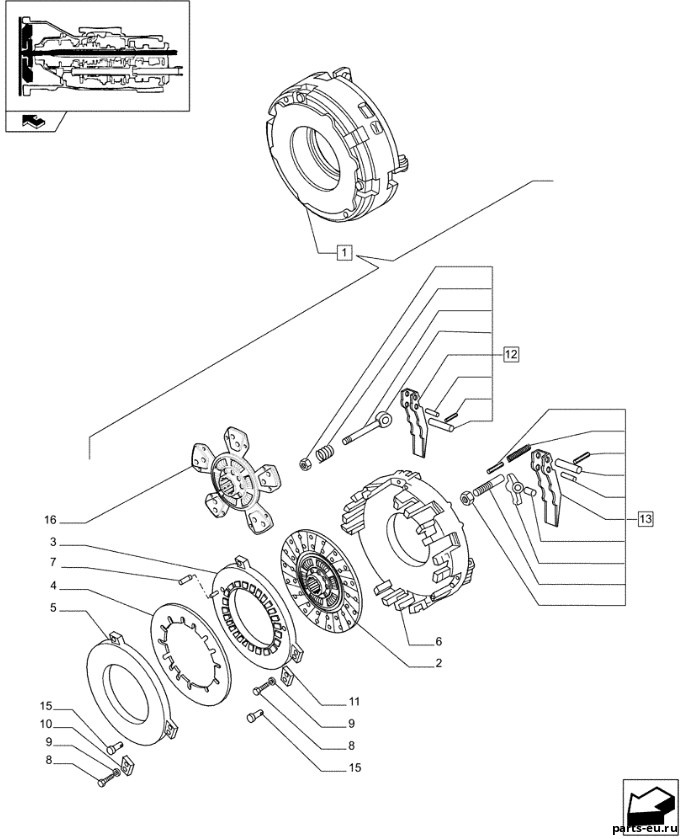 1

12

13

16

3

7

4

5

6

2

11

9

8

15

15

10

9

8

parts-eu.ru