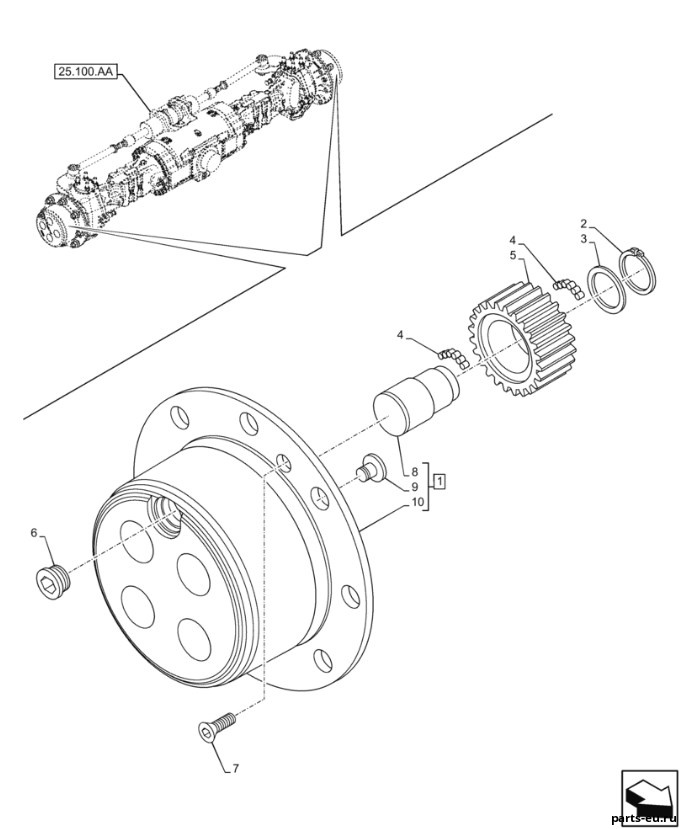 25.100.AA

2
3
4
5
4
8
9
10
1
6
7

parts-eu.ru