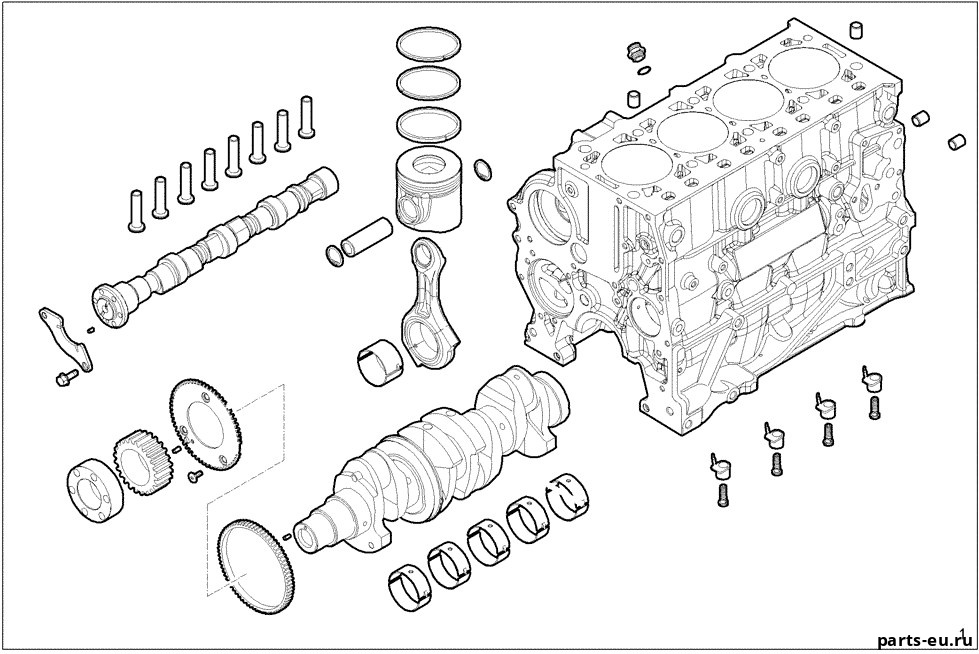 parts-eu.ru